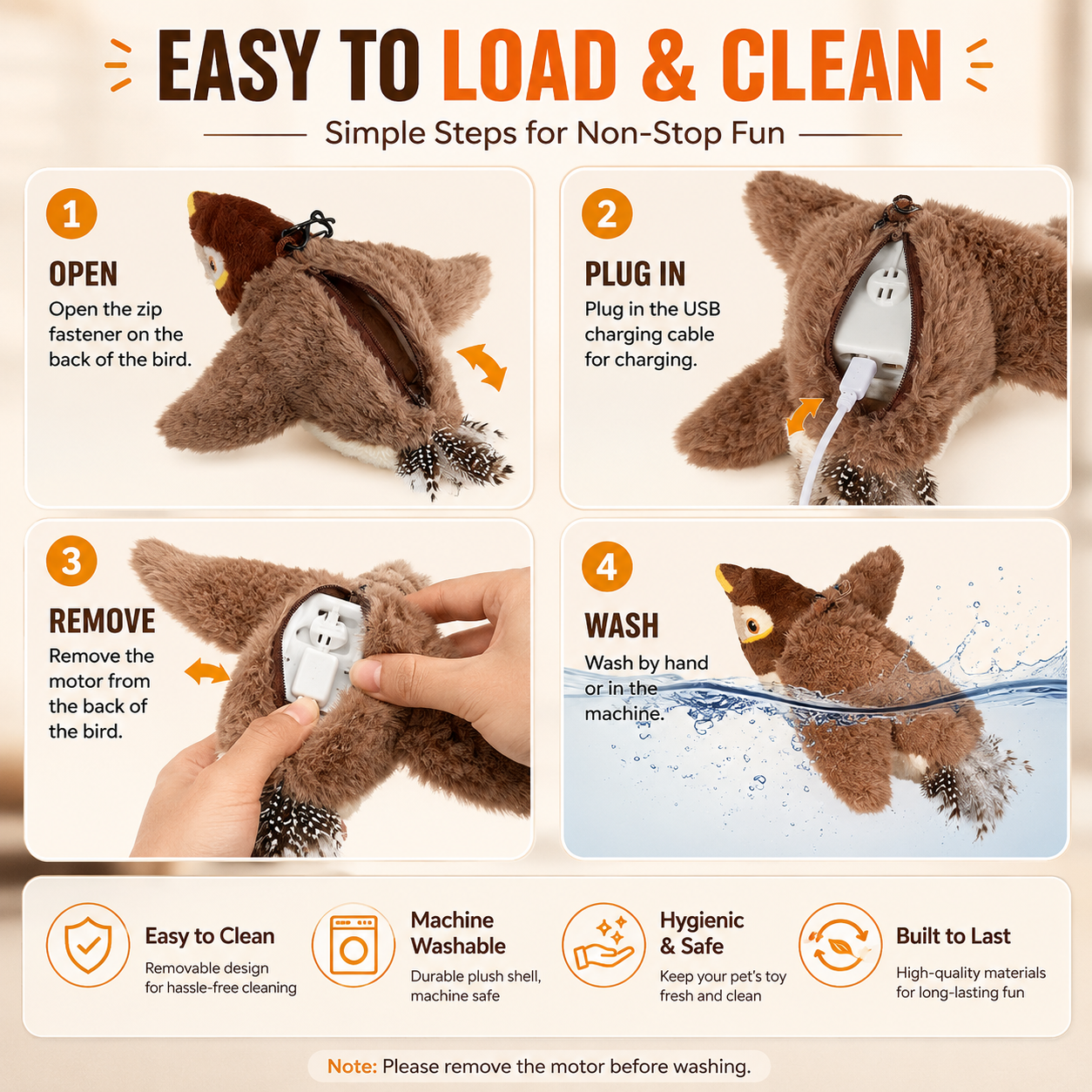 EASY TO LOAD & CLEAN

Simple Steps for Non-Stop Fun

1
OPEN
Open the zip fastener on the back of the bird.

2
PLUG IN
Plug in the USB charging cable for charging.

3
REMOVE
Remove the motor from the back of the bird.

4
WASH
Wash by hand or in the machine.

Easy to Clean
Removable design for hassle-free cleaning

Machine Washable
Durable plush shell, machine safe

Hygienic & Safe
Keep your pet's toy fresh and clean

Built to Last
High-quality materials for long-lasting fun

Note: Please remove the motor before washing.