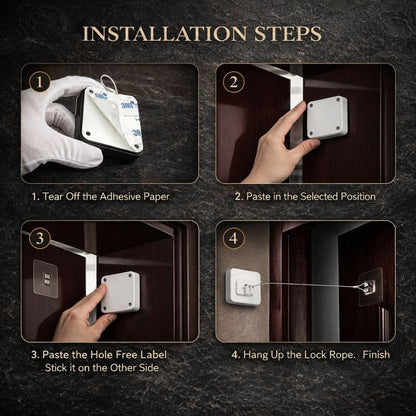 INSTALLATION STEPS

1

3M

3M

3M

1. Tear Off the Adhesive Paper

2

2. Paste in the Selected Position

3

3. Paste the Hole Free Label
Stick it on the Other Side

4

4. Hang Up the Lock Rope. Finish